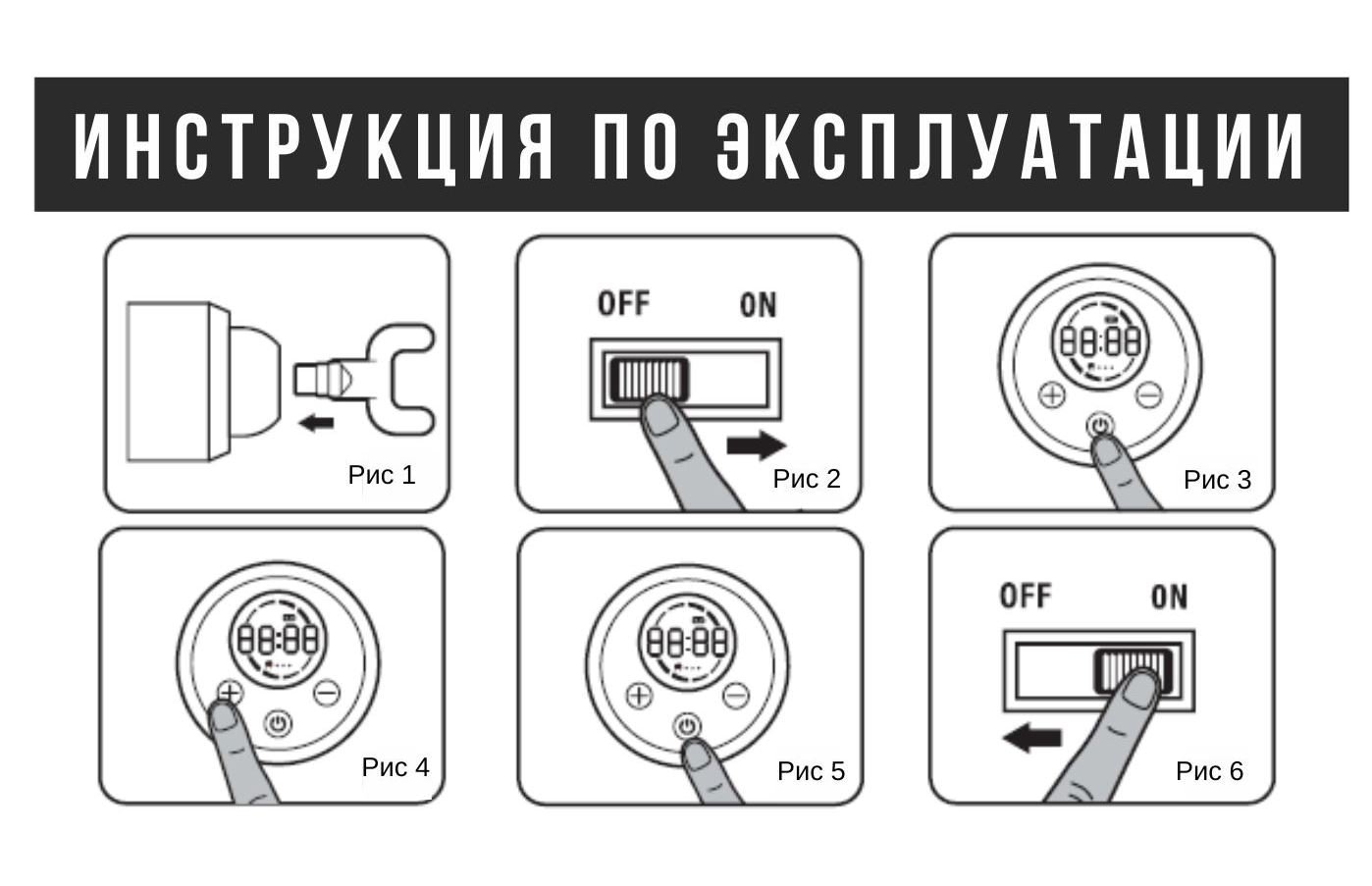 ИНСТРУКЦИЯ ПО ЭКСПЛУАТАЦИИ

Рис 1

OFF ON

Рис 2

88:88

Рис 3

88:88

Рис 4

88:88

Рис 5

OFF ON

Рис 6